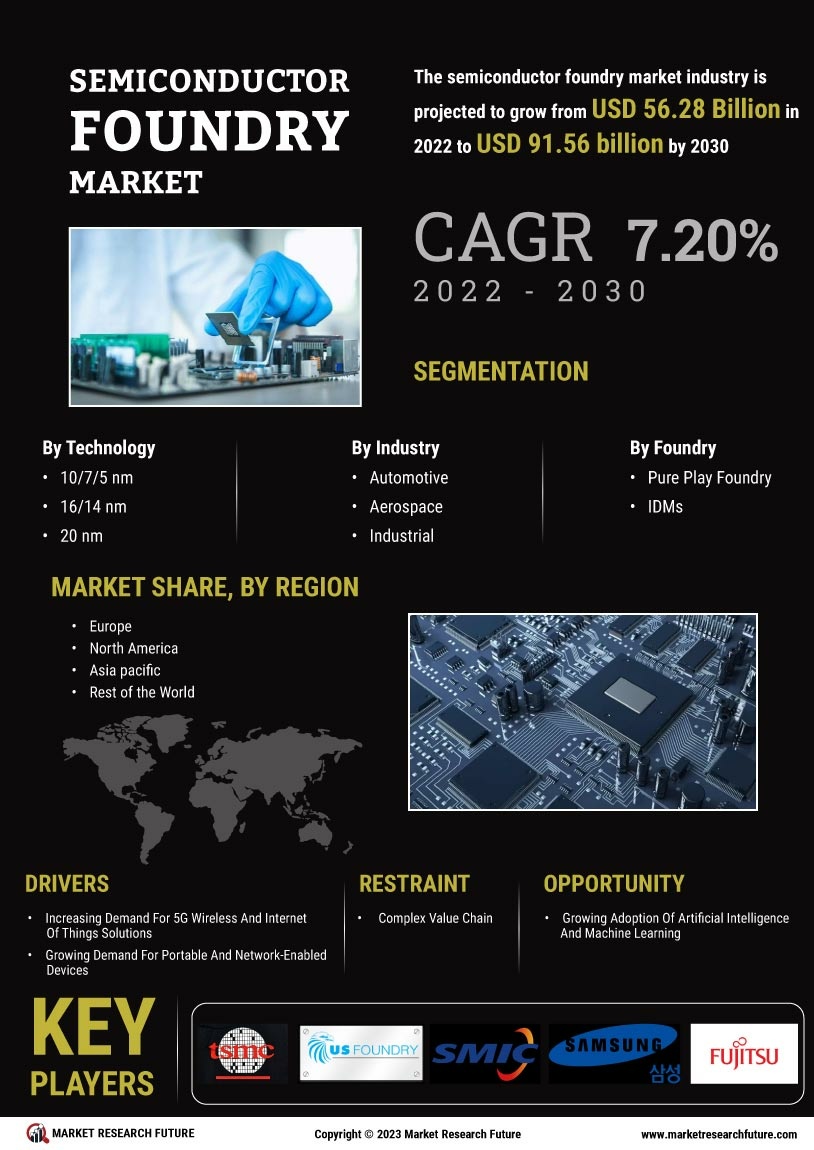 SEMICONDUCTOR FOUNDRY MARKET

The semiconductor foundry market industry is projected to grow from USD 56.28 Billion in 2022 to USD 91.56 billion by 2030

CAGR 7.20%
2022 - 2030

SEGMENTATION

By Technology
• 10/7/5 nm
• 16/14 nm
• 20 nm

By Industry
• Automotive
• Aerospace
• Industrial

By Foundry
• Pure Play Foundry
• IDMs

MARKET SHARE, BY REGION
• Europe
• North America
• Asia pacific
• Rest of the World

DRIVERS
• Increasing Demand For 5G Wireless And Internet Of Things Solutions
• Growing Demand For Portable And Network-Enabled Devices

RESTRAINT
• Complex Value Chain

OPPORTUNITY
• Growing Adoption Of Artificial Intelligence And Machine Learning

KEY PLAYERS

tsmc
US FOUNDRY
SMIC
SAMSUNG 삼성
FUJITSU

MARKET RESEARCH FUTURE
Copyright © 2023 Market Research Future
www.marketresearchfuture.com