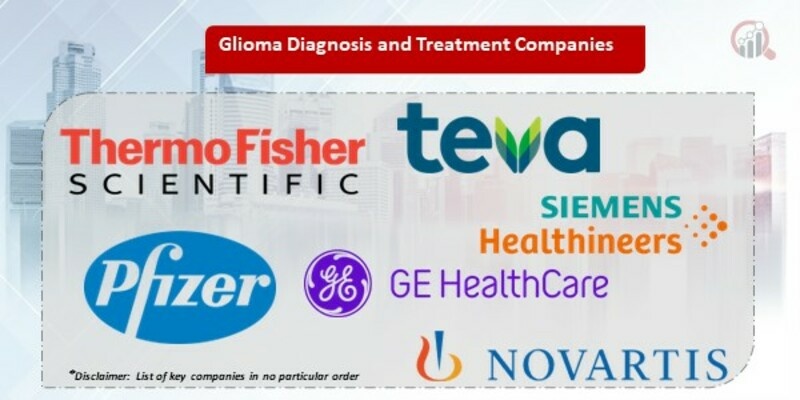 Glioma Diagnosis and Treatment Companies

ThermoFisher SCIENTIFIC

teva

SIEMENS Healthineers

Pfizer

GE

GE HealthCare

NOVARTIS

*Disclaimer: List of key companies in no particular order