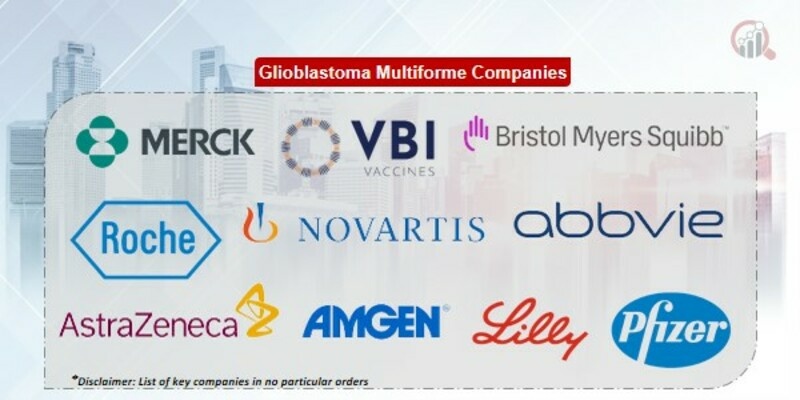 Glioblastoma Multiforme Companies

MERCK

VBI VACCINES

Bristol Myers Squibb™

Roche

NOVARTIS

abbvie

AstraZeneca

AMGEN®

Lilly

Pfizer

*Disclaimer: List of key companies in no particular orders