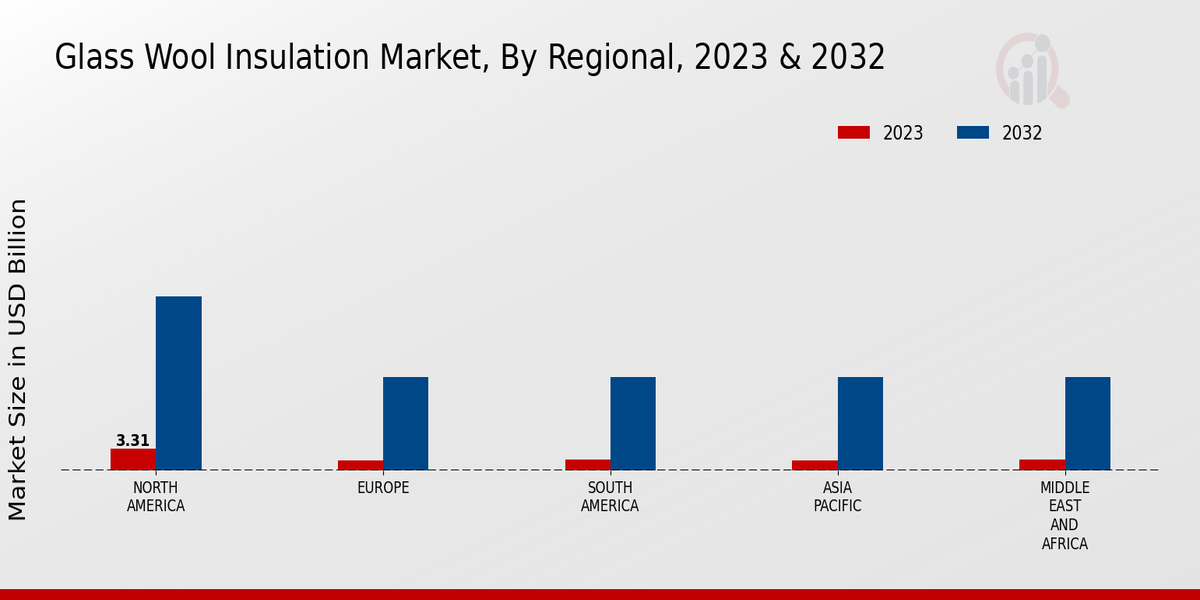 Glass Wool Insulation Market, By Regional, 2023 & 2032

2023 2032

Market Size in USD Billion

3.31

NORTH AMERICA

EUROPE

SOUTH AMERICA

ASIA PACIFIC

MIDDLE EAST AND AFRICA