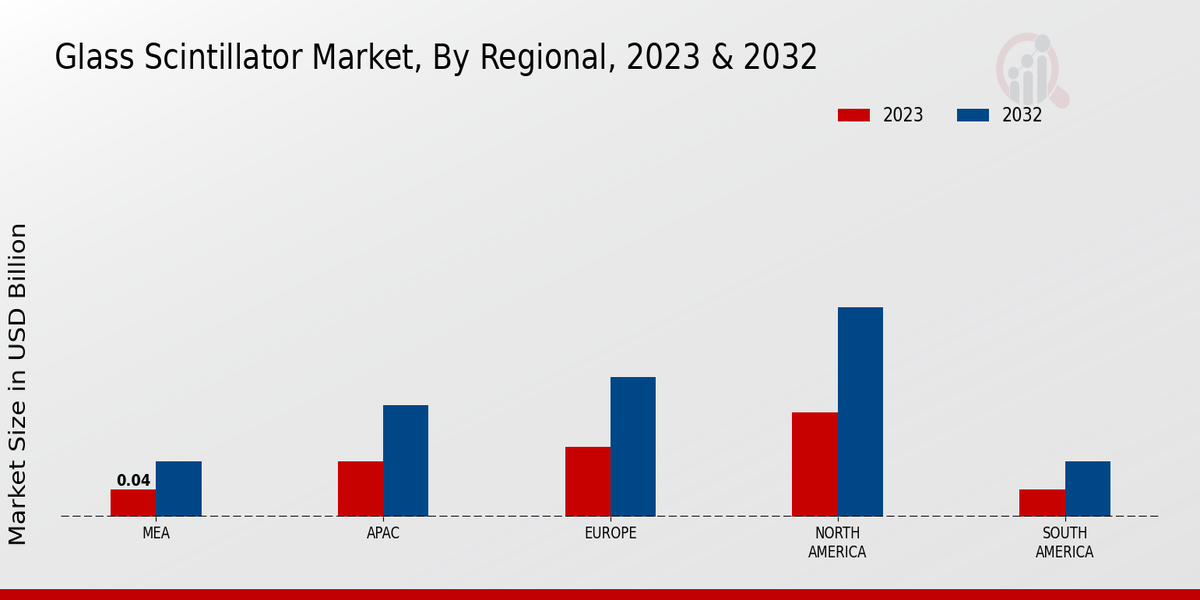 Glass Scintillator Market, By Regional, 2023 & 2032

2023
2032

Market Size in USD Billion

0.04

MEA
APAC
EUROPE
NORTH AMERICA
SOUTH AMERICA