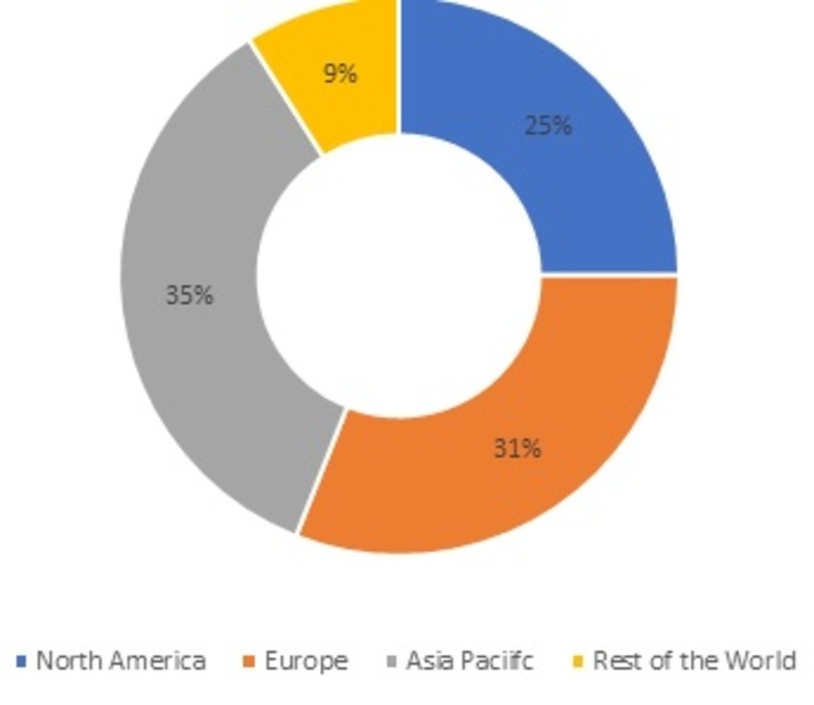 9%
25%
35%
31%

North America Europe Asia Paciifc Rest of the World