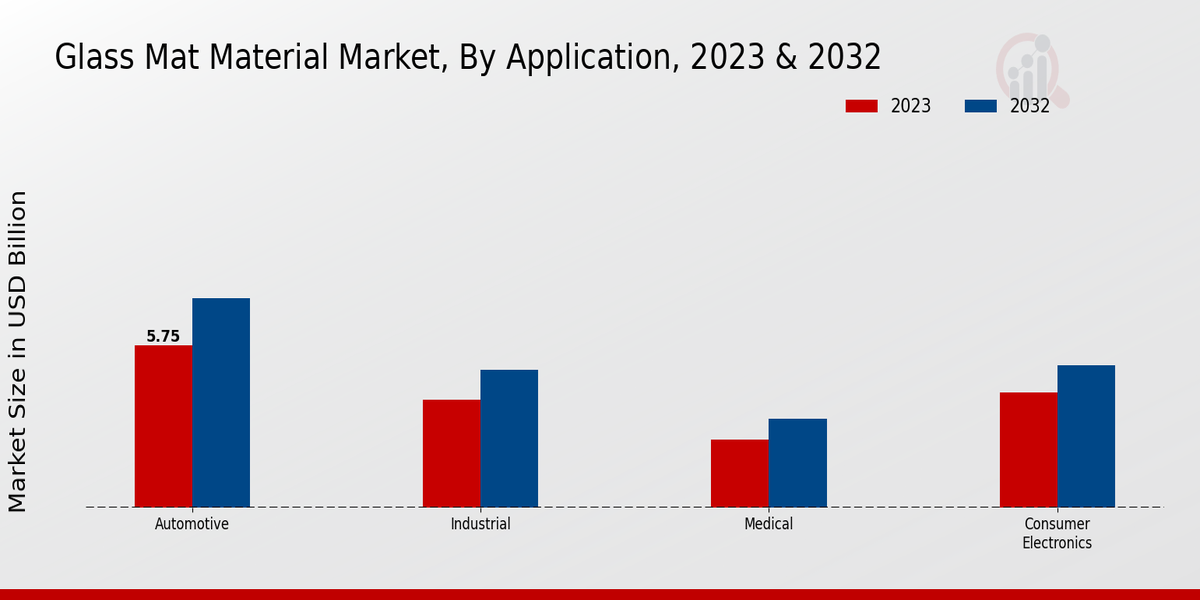 Glass Mat Material Market, By Application, 2023 & 2032

2023
2032

Market Size in USD Billion

5.75

Automotive
Industrial
Medical
Consumer Electronics