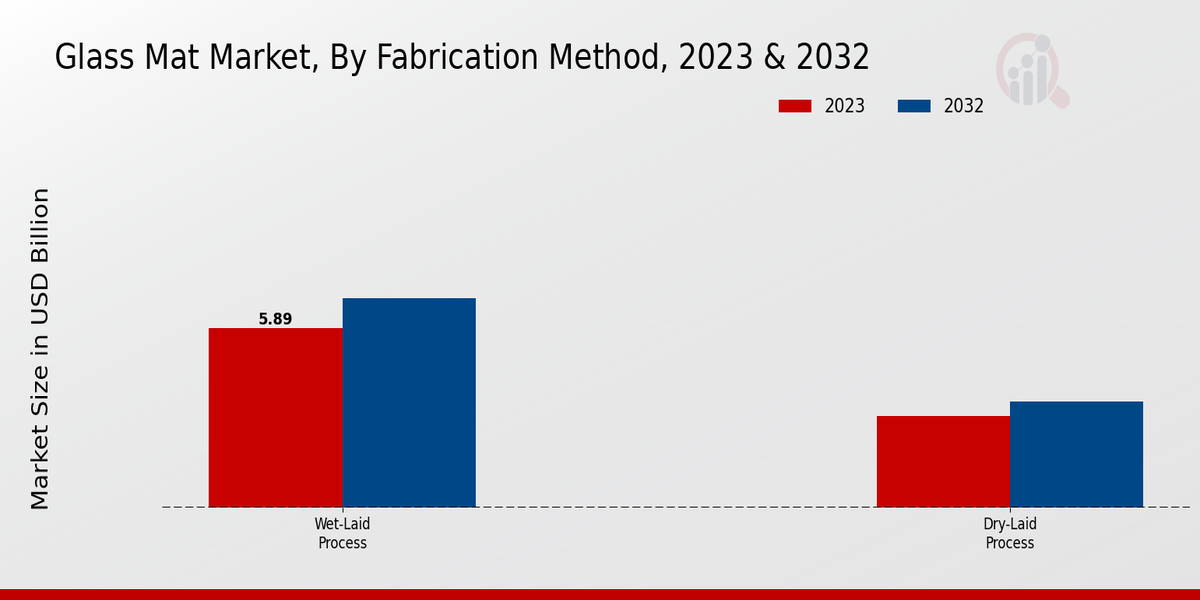 Glass Mat Market, By Fabrication Method, 2023 & 2032

2023
2032

Market Size in USD Billion

5.89

Wet-Laid Process

Dry-Laid Process