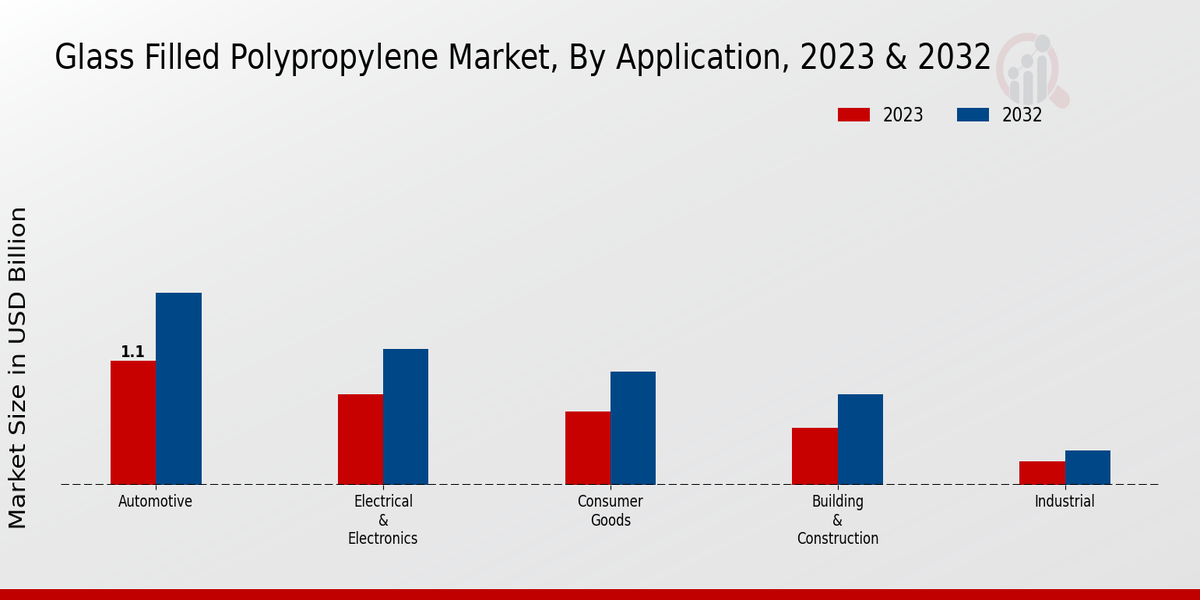 Glass Filled Polypropylene Market, By Application, 2023 & 2032

2023
2032

Market Size in USD Billion

1.1

Automotive
Electrical & Electronics
Consumer Goods
Building & Construction
Industrial