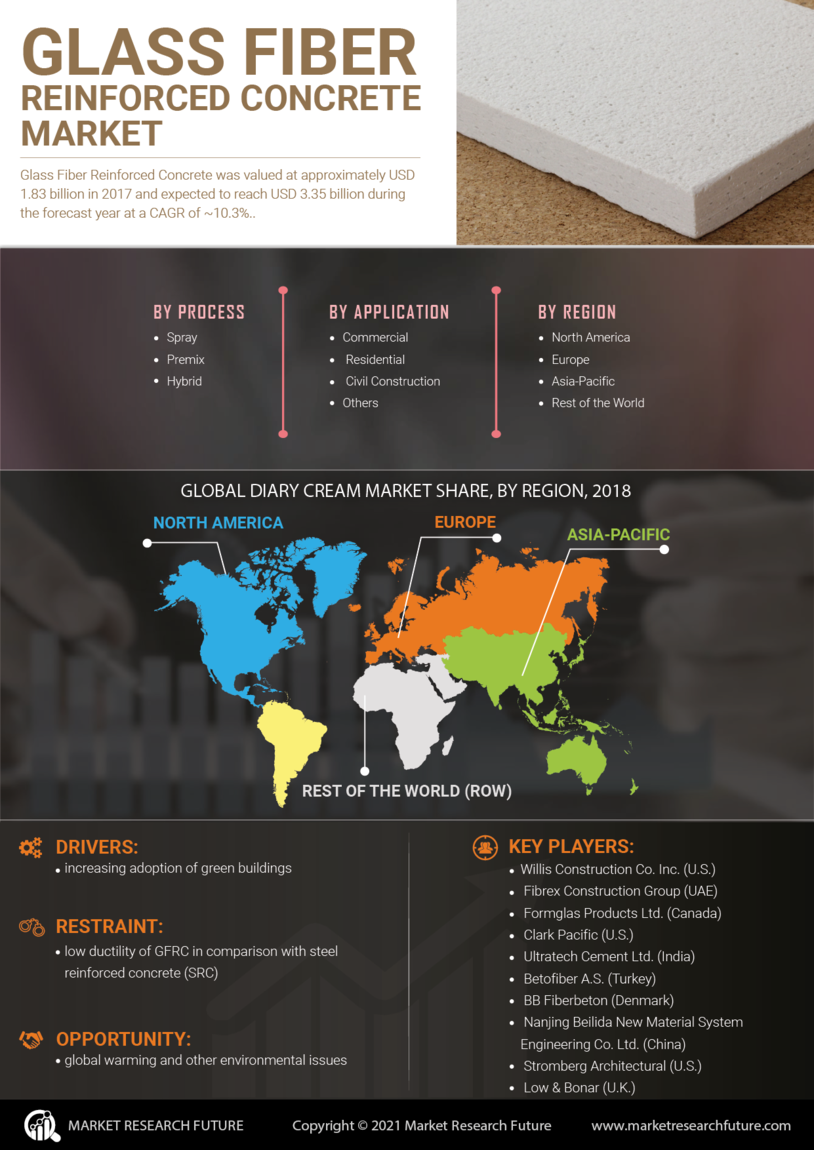 GLASS FIBER REINFORCED CONCRETE MARKET

Glass Fiber Reinforced Concrete was valued at approximately USD 1.83 billion in 2017 and expected to reach USD 3.35 billion during the forecast year at a CAGR of ~10.3%..

BY PROCESS
• Spray
• Premix
• Hybrid

BY APPLICATION
• Commercial
• Residential
• Civil Construction
• Others

BY REGION
• North America
• Europe
• Asia-Pacific
• Rest of the World

GLOBAL DIARY CREAM MARKET SHARE, BY REGION, 2018

NORTH AMERICA
EUROPE
ASIA-PACIFIC
REST OF THE WORLD (ROW)

DRIVERS:
• increasing adoption of green buildings

RESTRAINT:
• low ductility of GFRC in comparison with steel reinforced concrete (SRC)

OPPORTUNITY:
• global warming and other environmental issues

KEY PLAYERS:
• Willis Construction Co. Inc. (U.S.)
• Fibrex Construction Group (UAE)
• Formglas Products Ltd. (Canada)
• Clark Pacific (U.S.)
• Ultratech Cement Ltd. (India)
• Betofiber A.S. (Turkey)
• BB Fiberbeton (Denmark)
• Nanjing Beilida New Material System Engineering Co. Ltd. (China)
• Stromberg Architectural (U.S.)
• Low & Bonar (U.K.)

MARKET RESEARCH FUTURE
Copyright © 2021 Market Research Future
www.marketresearchfuture.com