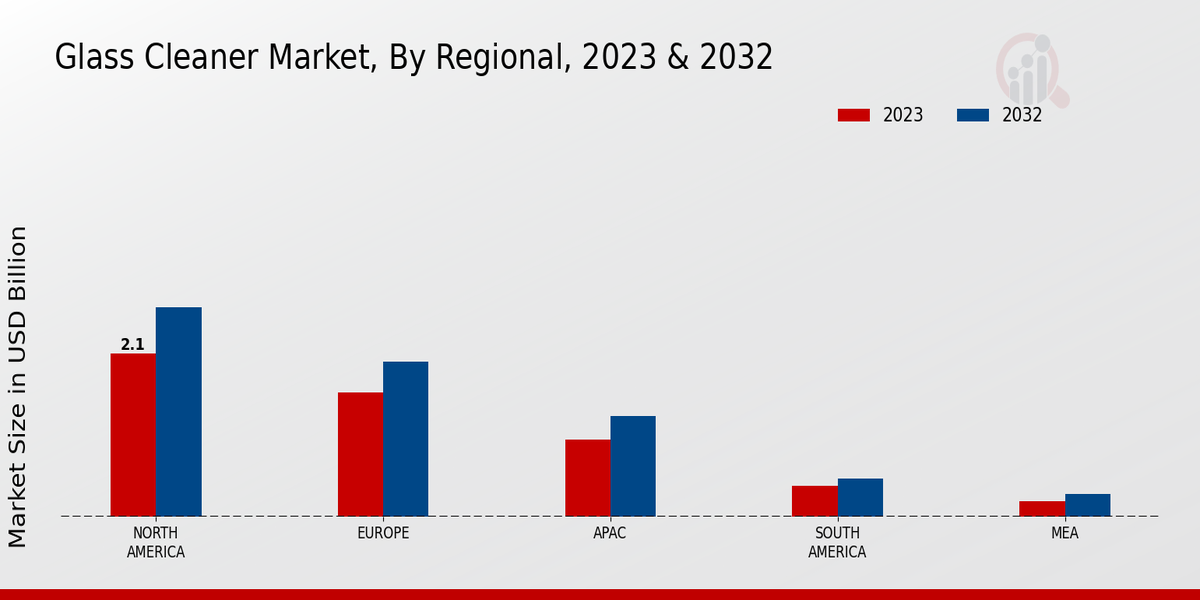 Glass Cleaner Market, By Regional, 2023 & 2032

2023
2032

Market Size in USD Billion

2.1

NORTH AMERICA
EUROPE
APAC
SOUTH AMERICA
MEA