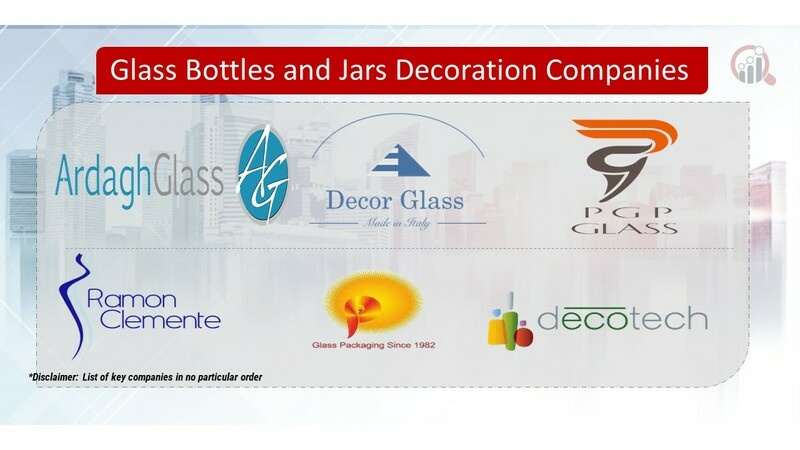 Glass Bottles and Jars Decoration Companies

ArdaghGlass AG

Decor Glass
Made in Italy

PGP GLASS

Ramon Clemente

Glass Packaging Since 1982

decotech

*Disclaimer: List of key companies in no particular order