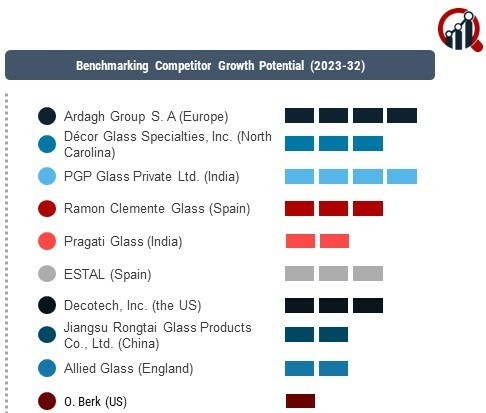 Benchmarking Competitor Growth Potential (2023-32)

Ardagh Group S. A (Europe)

Décor Glass Specialties, Inc. (North Carolina)

PGP Glass Private Ltd. (India)

Ramon Clemente Glass (Spain)

Pragati Glass (India)

ESTAL (Spain)

Decotech, Inc. (the US)

Jiangsu Rongtai Glass Products Co., Ltd. (China)

Allied Glass (England)

O. Berk (US)