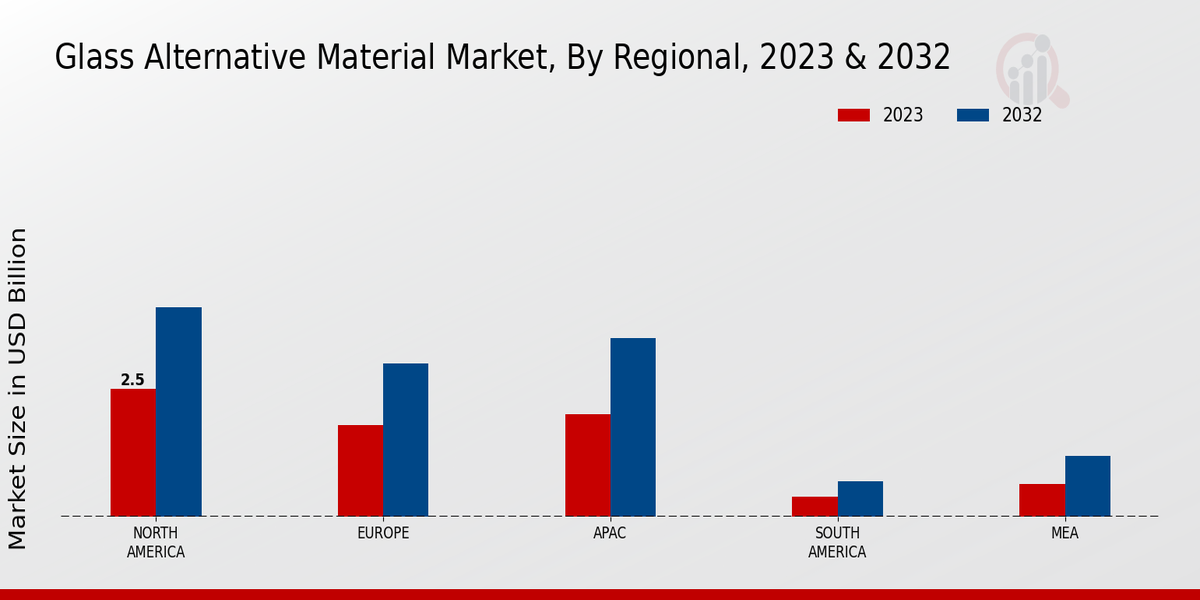 Glass Alternative Material Market, By Regional, 2023 & 2032

2023
2032

Market Size in USD Billion

2.5

NORTH AMERICA
EUROPE
APAC
SOUTH AMERICA
MEA