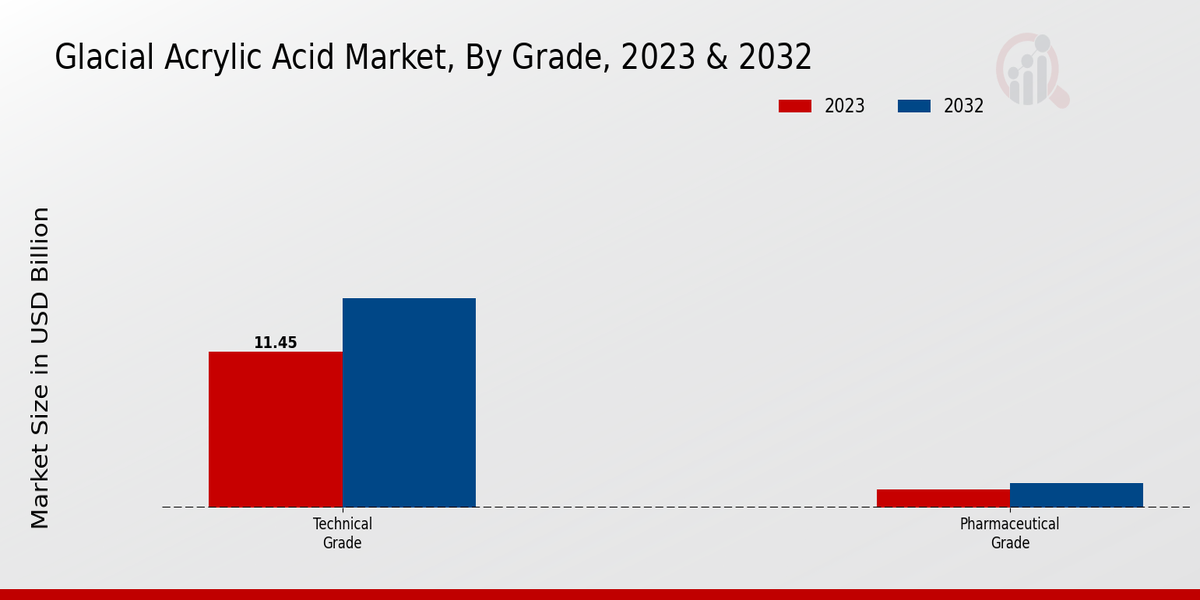 Glacial Acrylic Acid Market, By Grade, 2023 & 2032

2023 2032

Market Size in USD Billion

11.45

Technical Grade

Pharmaceutical Grade