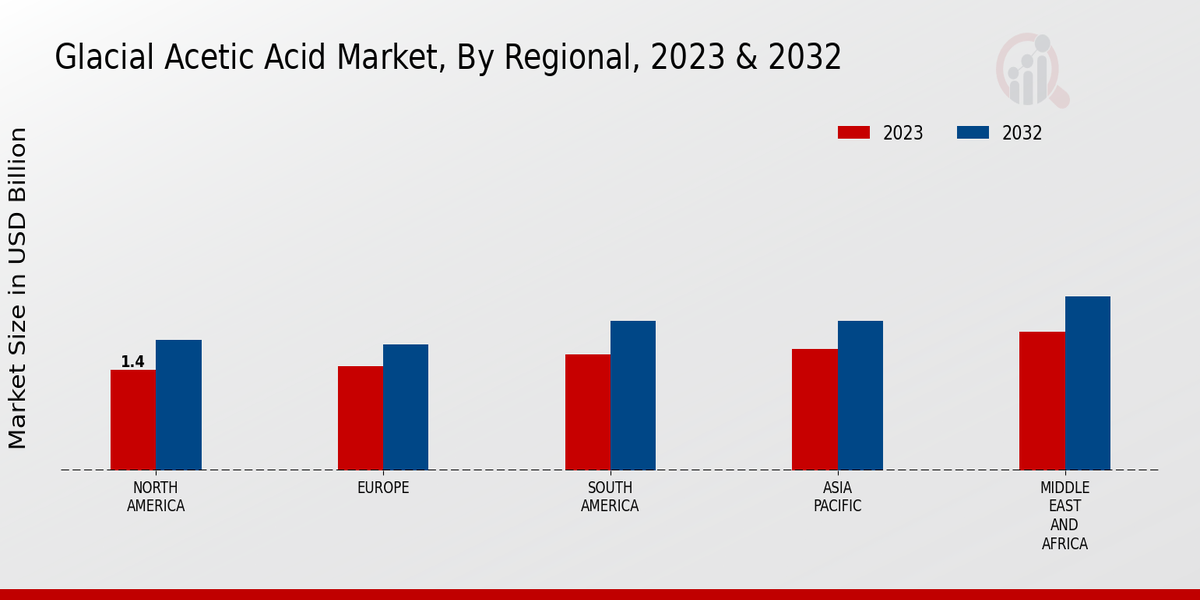 Glacial Acetic Acid Market, By Regional, 2023 & 2032

2023
2032

Market Size in USD Billion

1.4

NORTH AMERICA
EUROPE
SOUTH AMERICA
ASIA PACIFIC
MIDDLE EAST AND AFRICA