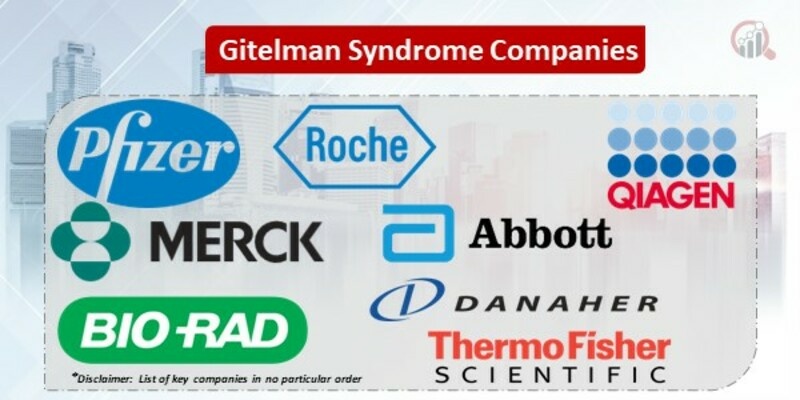 Gitelman Syndrome Companies

Pfizer

Roche

QIAGEN

MERCK

Abbott

BIO-RAD

DANAHER

ThermoFisher
SCIENTIFIC

*Disclaimer: List of key companies in no particular order