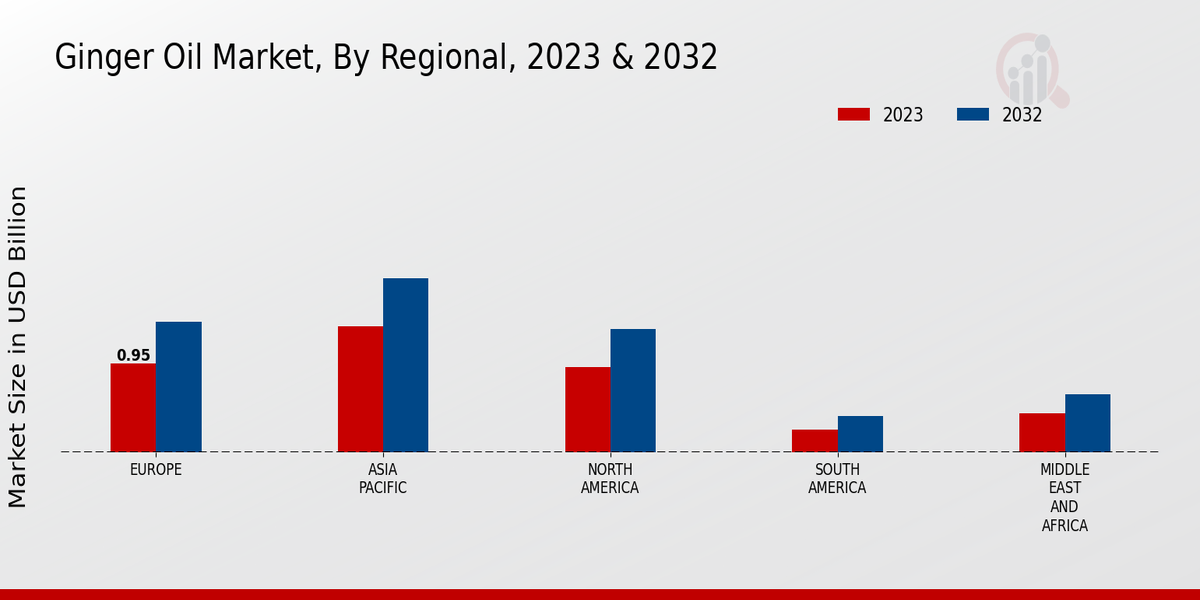 Ginger Oil Market, By Regional, 2023 & 2032

2023
2032

Market Size in USD Billion

0.95

EUROPE
ASIA PACIFIC
NORTH AMERICA
SOUTH AMERICA
MIDDLE EAST AND AFRICA