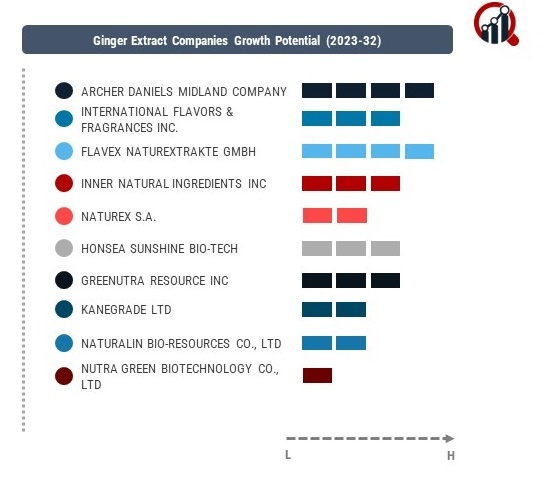 Ginger Extract Companies Growth Potential (2023-32)

ARCHER DANIELS MIDLAND COMPANY

INTERNATIONAL FLAVORS & FRAGRANCES INC.

FLAVEX NATUREXTRAKTE GMBH

INNER NATURAL INGREDIENTS INC

NATUREX S.A.

HONSEA SUNSHINE BIO-TECH

GREENUTRA RESOURCE INC

KANEGRADE LTD

NATURALIN BIO-RESOURCES CO., LTD

NUTRA GREEN BIOTECHNOLOGY CO., LTD

L

H