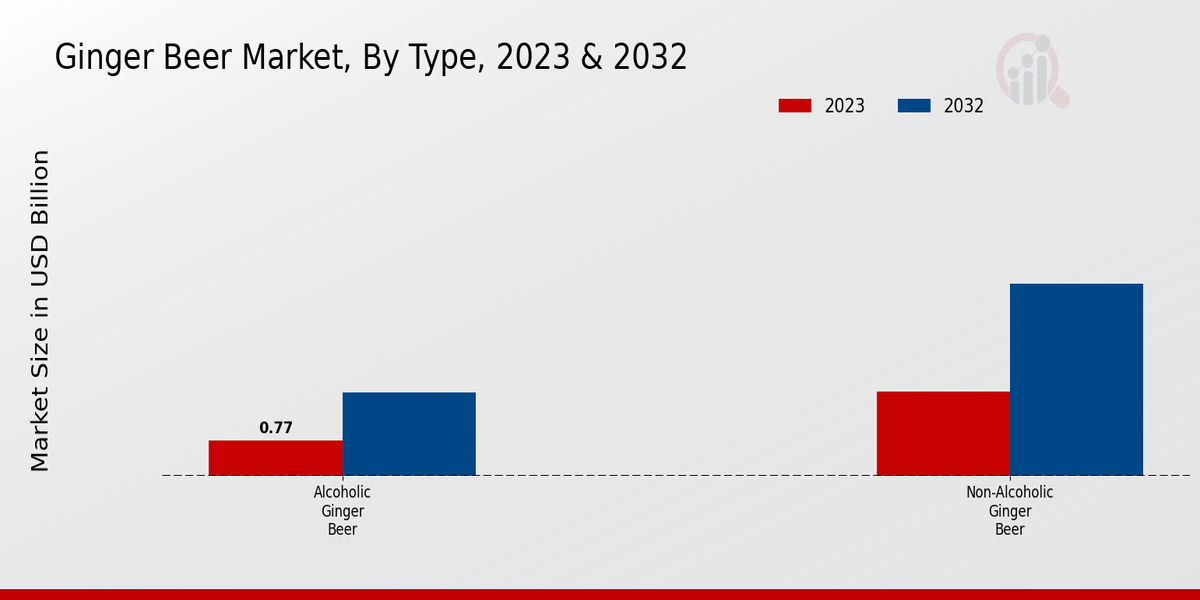 Ginger Beer Market, By Type, 2023 & 2032

2023 2032

Market Size in USD Billion

0.77

Alcoholic Ginger Beer

Non-Alcoholic Ginger Beer