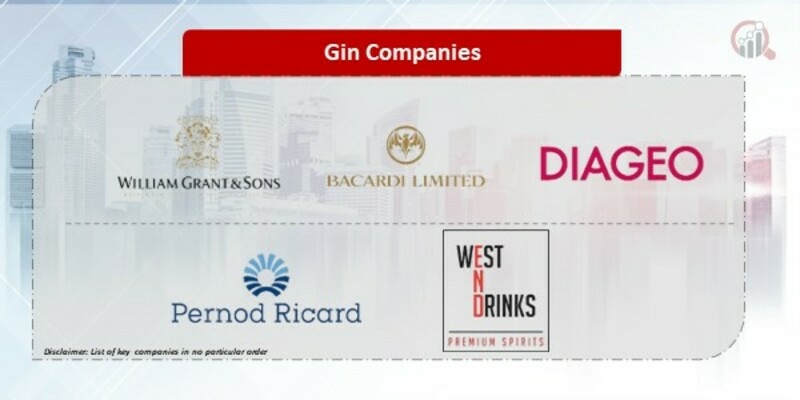 Gin Companies

WILLIAM GRANT & SONS

BACARDI LIMITED

DIAGEO

Pernod Ricard

WEST
END
DRINKS
PREMIUM SPIRITS

Disclaimer: List of key companies in no particular order