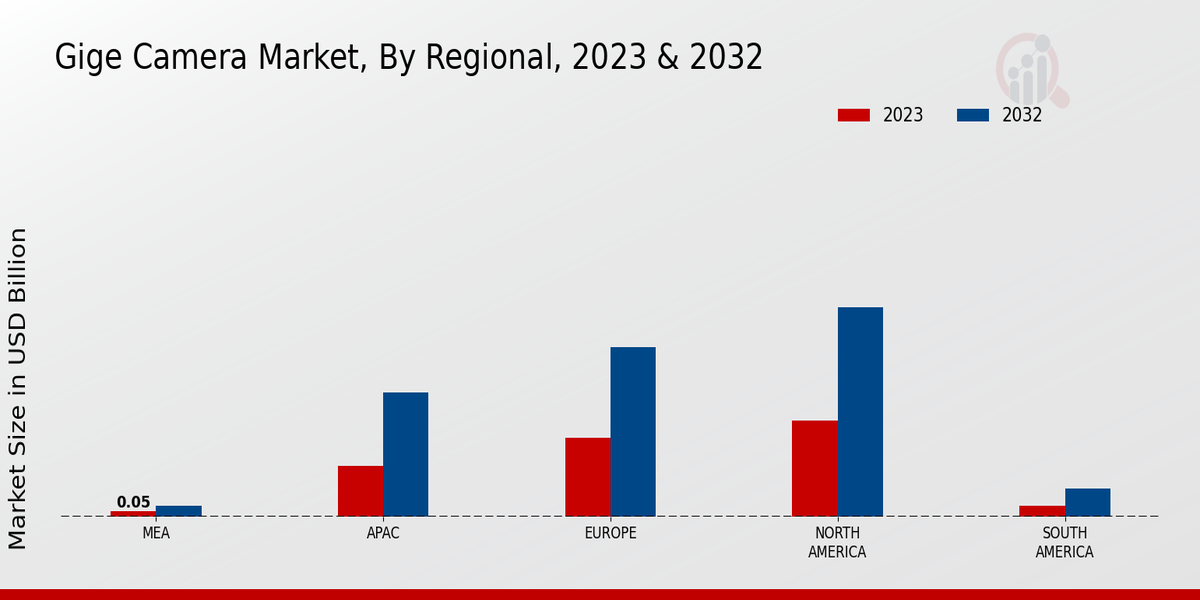 Gige Camera Market, By Regional, 2023 & 2032

2023
2032

Market Size in USD Billion

0.05

MEA
APAC
EUROPE
NORTH AMERICA
SOUTH AMERICA