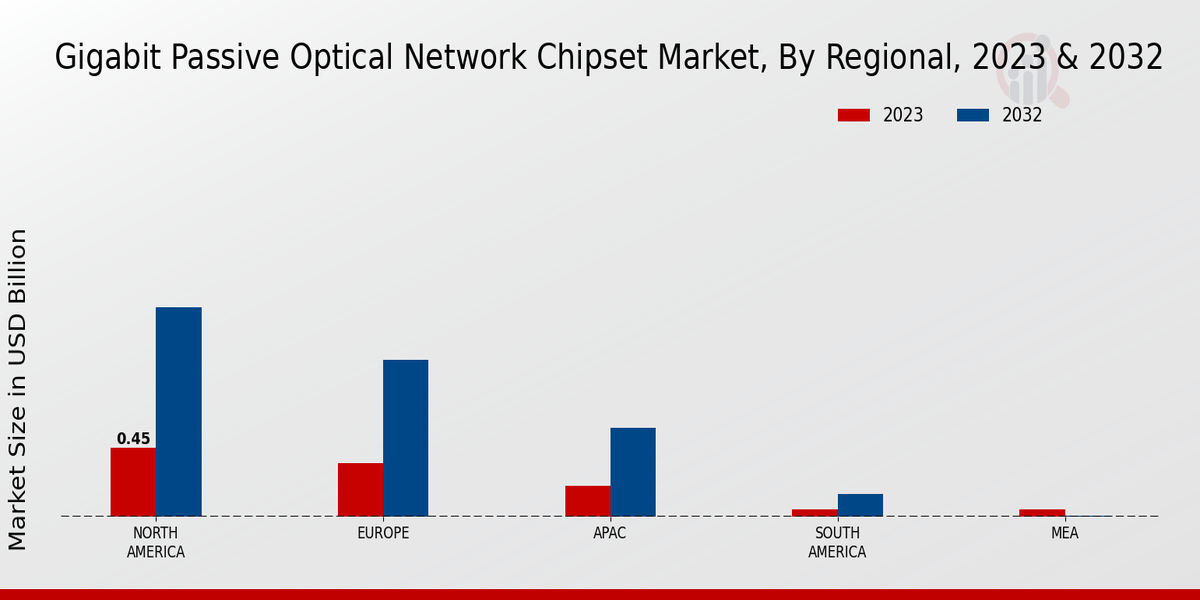 Gigabit Passive Optical Network Chipset Market, By Regional, 2023 & 2032

2023
2032

Market Size in USD Billion

0.45

NORTH AMERICA
EUROPE
APAC
SOUTH AMERICA
MEA