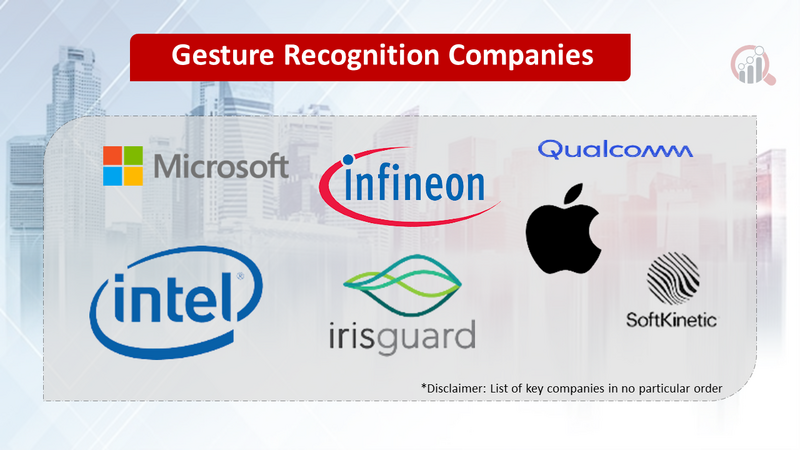 Gesture Recognition Companies

Microsoft

infineon

Qualcomm

intel

irisguard

SoftKinetic

*Disclaimer: List of key companies in no particular order