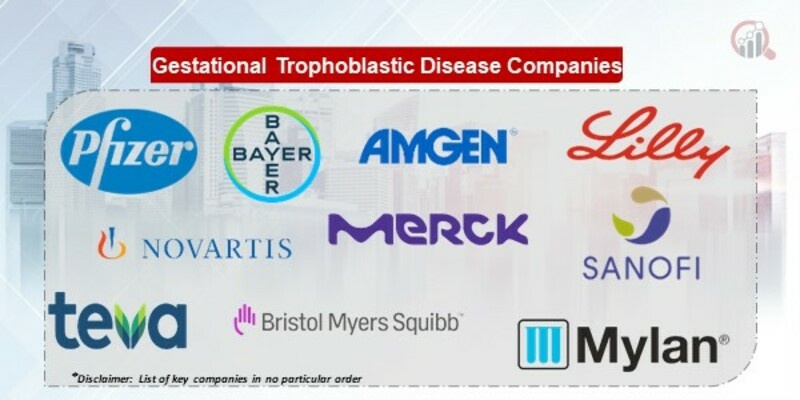 Gestational Trophoblastic Disease Companies

Pfizer

BAYER
BAYER

AMGEN

Lilly

NOVARTIS

MERCK

SANOFI

teva

Bristol Myers Squibb

Mylan

*Disclaimer: List of key companies in no particular order