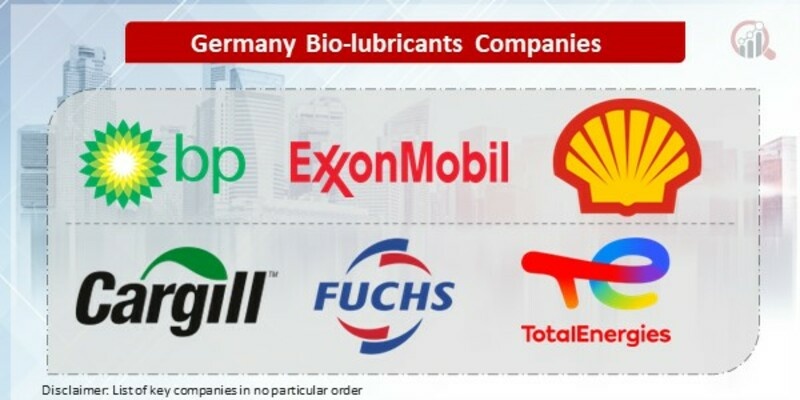 Germany Bio-lubricants Companies

bp

ExxonMobil

Cargill™

FUCHS

TotalEnergies

Disclaimer: List of key companies in no particular order