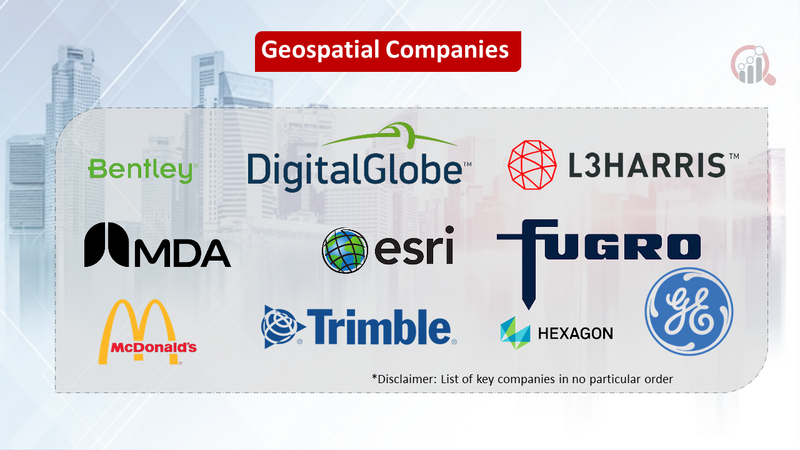 Geospatial Companies

Bentley

DigitalGlobe™

L3HARRIS™

MDA

esri

FUGRO

McDonald's

Trimble.

HEXAGON

GE

*Disclaimer: List of key companies in no particular order