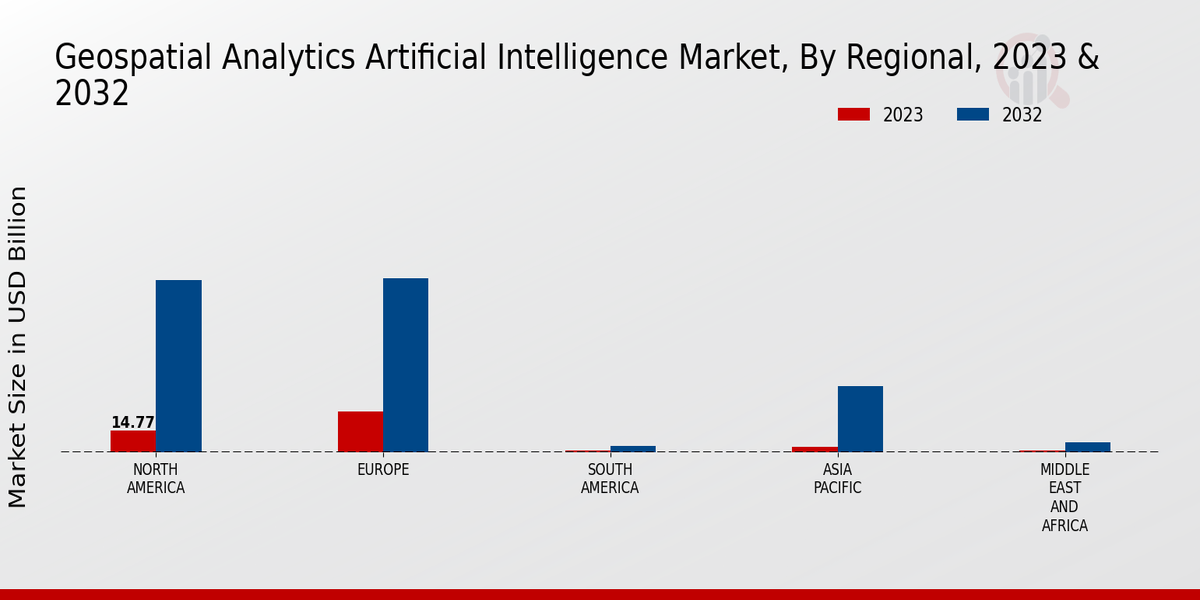 Geospatial Analytics Artificial Intelligence Market, By Regional, 2023 & 2032

2023
2032

Market Size in USD Billion

14.77

NORTH AMERICA
EUROPE
SOUTH AMERICA
ASIA PACIFIC
MIDDLE EAST AND AFRICA