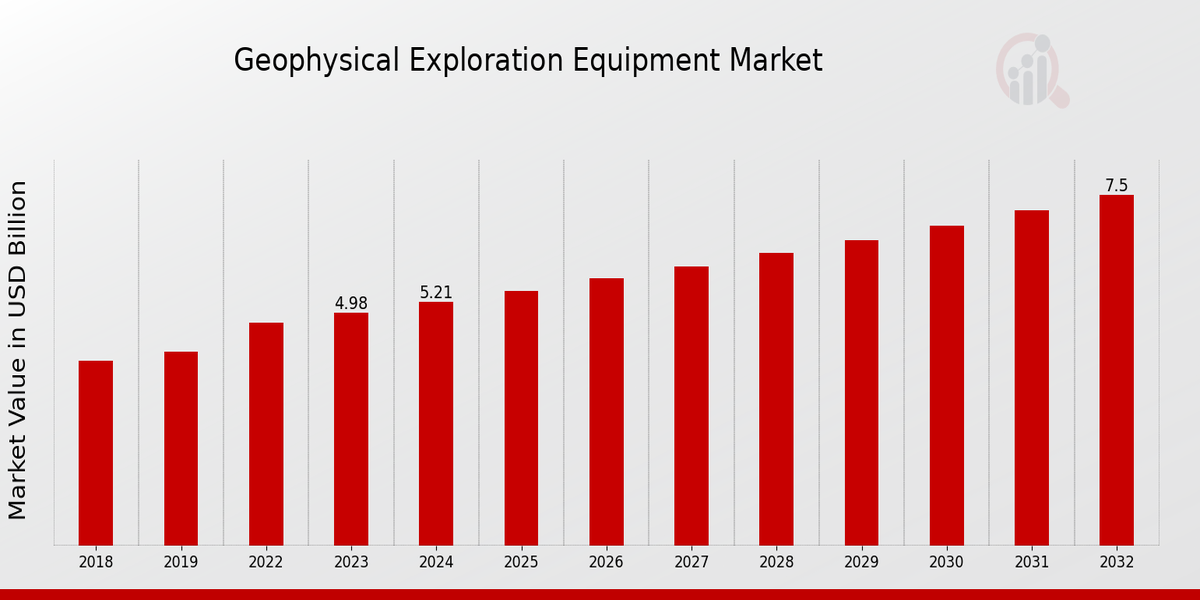 Geophysical Exploration Equipment Market

Market Value in USD Billion

4.98
5.21
7.5

2018
2019
2022
2023
2024
2025
2026
2027
2028
2029
2030
2031
2032