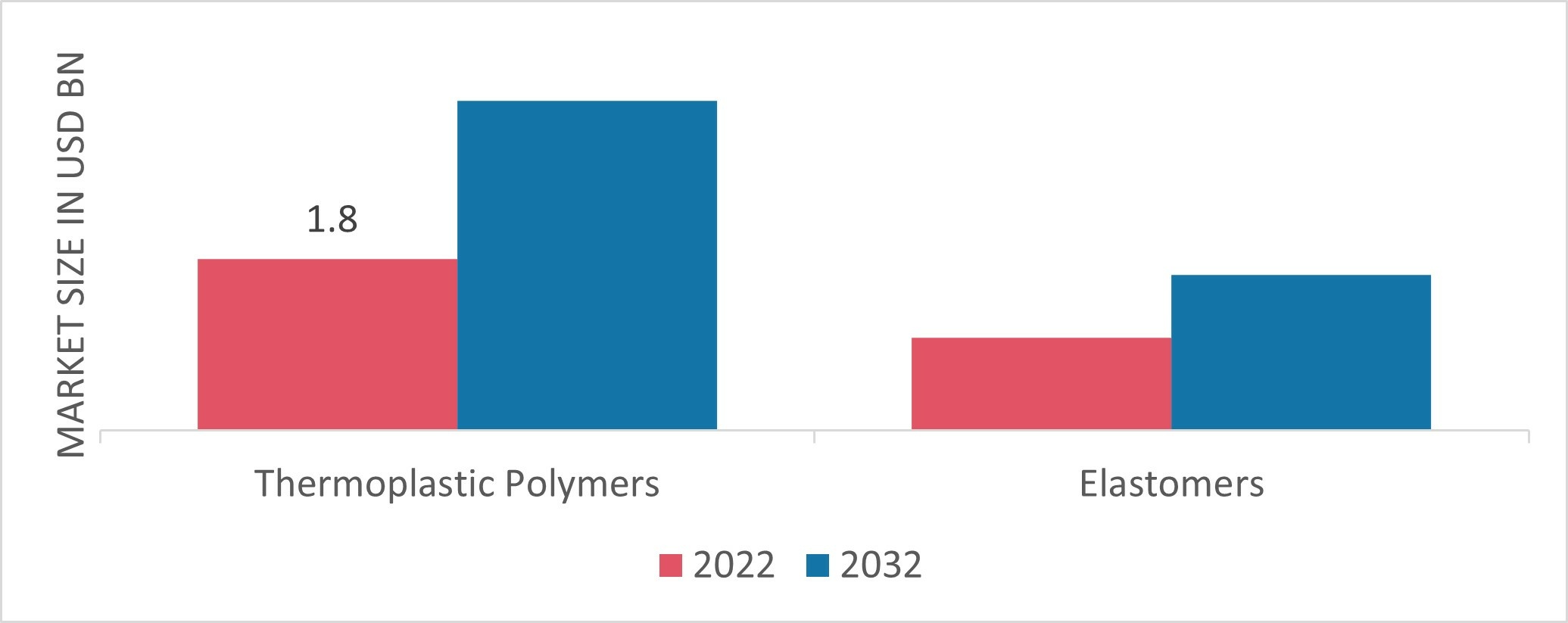 MARKET SIZE IN USD BN

1.8

Thermoplastic Polymers

Elastomers

2022 2032