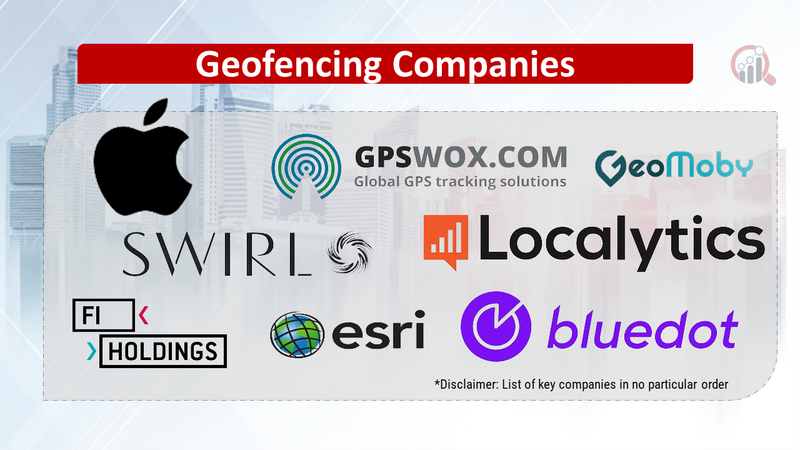 Geofencing Companies

GPSWOX.COM
Global GPS tracking solutions

GeoMoby

SWIRL

Localytics

FI
HOLDINGS

esri

bluedot

*Disclaimer: List of key companies in no particular order