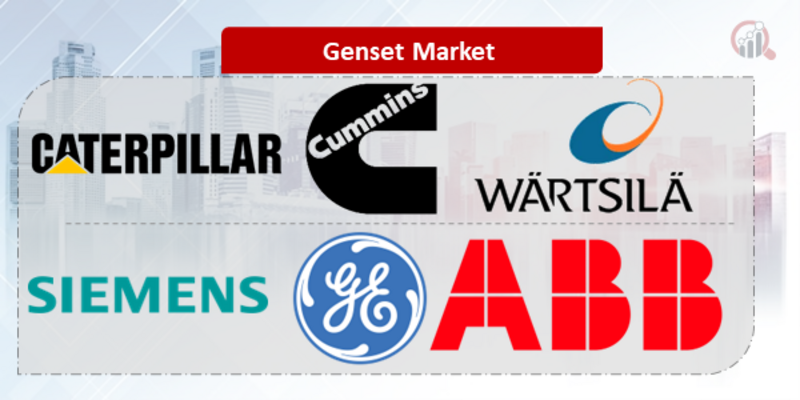 Genset Market

CATERPILLAR

Cummins

WÄRTSILÄ

SIEMENS

GE

ABB