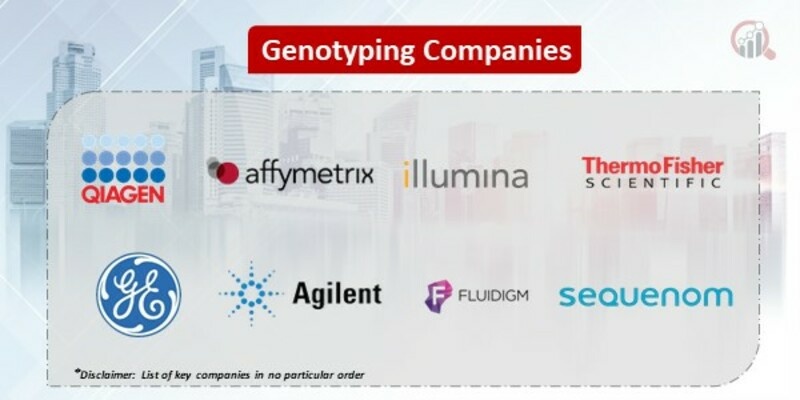 Genotyping Companies

QIAGEN

affymetrix

illumina

ThermoFisher SCIENTIFIC

GE

Agilent

FLUIDIGM

sequenom

*Disclaimer: List of key companies in no particular order