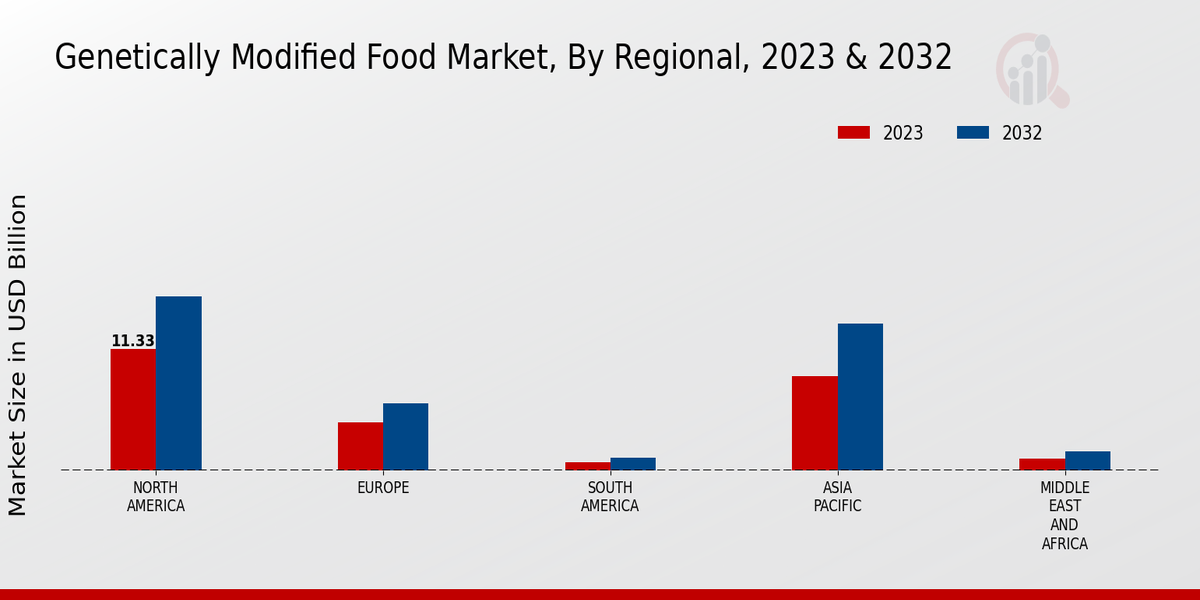 Genetically Modified Food Market, By Regional, 2023 & 2032

2023 2032

Market Size in USD Billion

11.33

NORTH AMERICA

EUROPE

SOUTH AMERICA

ASIA PACIFIC

MIDDLE EAST AND AFRICA