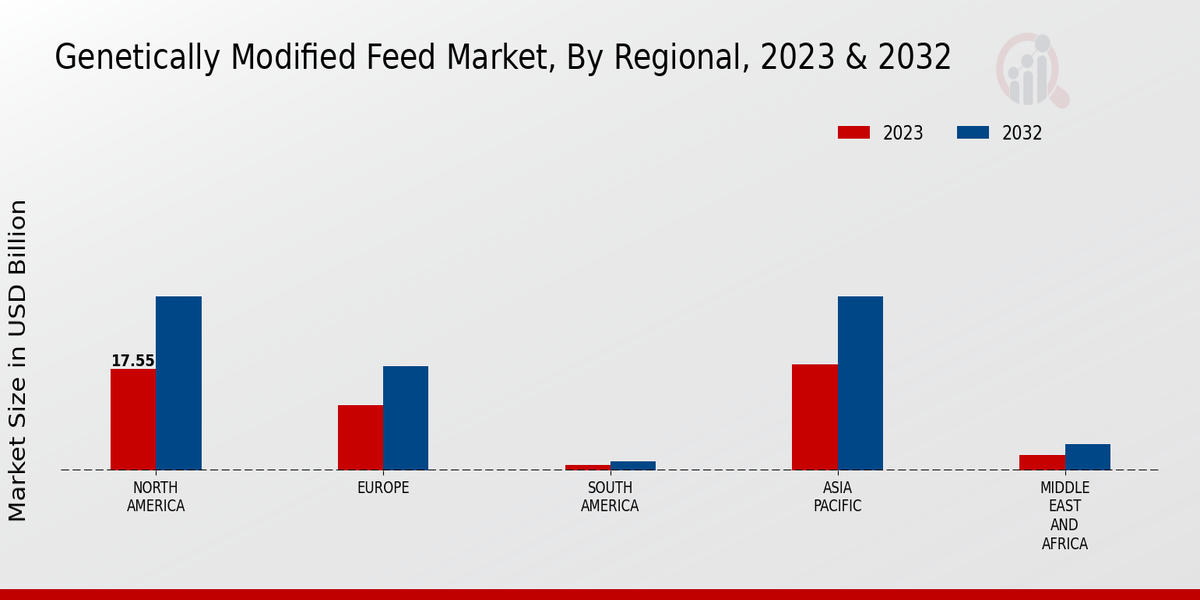 Genetically Modified Feed Market, By Regional, 2023 & 2032

2023
2032

Market Size in USD Billion

17.55

NORTH AMERICA
EUROPE
SOUTH AMERICA
ASIA PACIFIC
MIDDLE EAST AND AFRICA