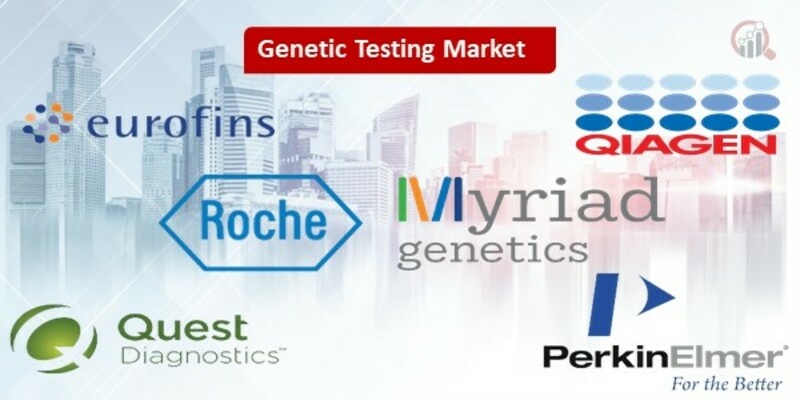 Genetic Testing Market

eurofins

QIAGEN

Roche

Myriad genetics

Quest Diagnostics™

PerkinElmer®
For the Better