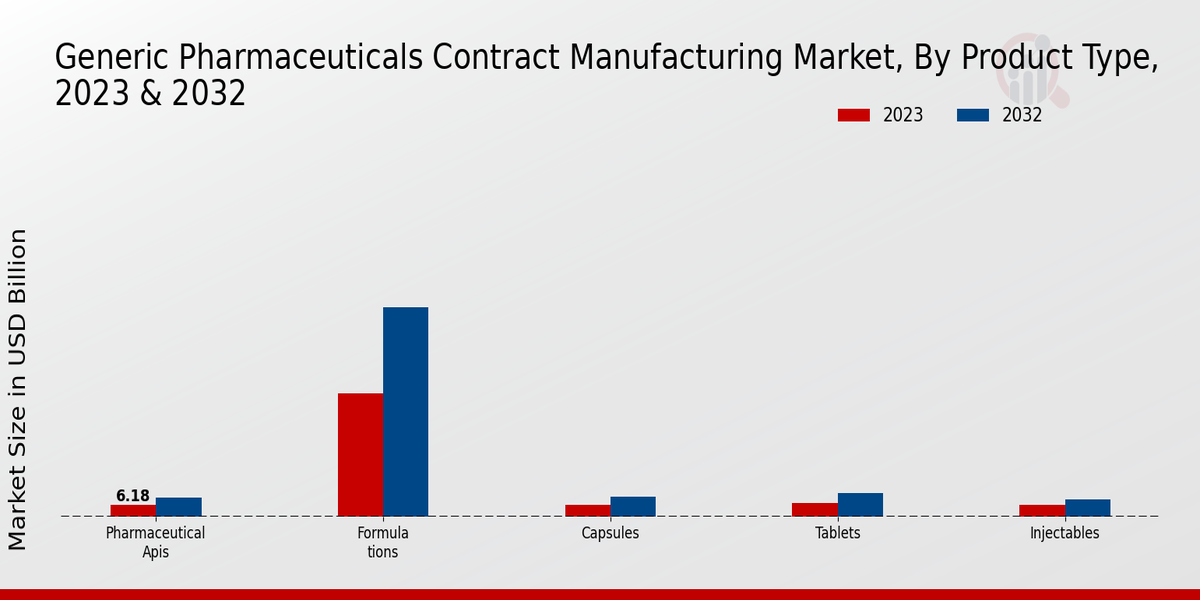 Generic Pharmaceuticals Contract Manufacturing Market, By Product Type, 2023 & 2032

2023
2032

Market Size in USD Billion

6.18

Pharmaceutical Apis
Formula tions
Capsules
Tablets
Injectables