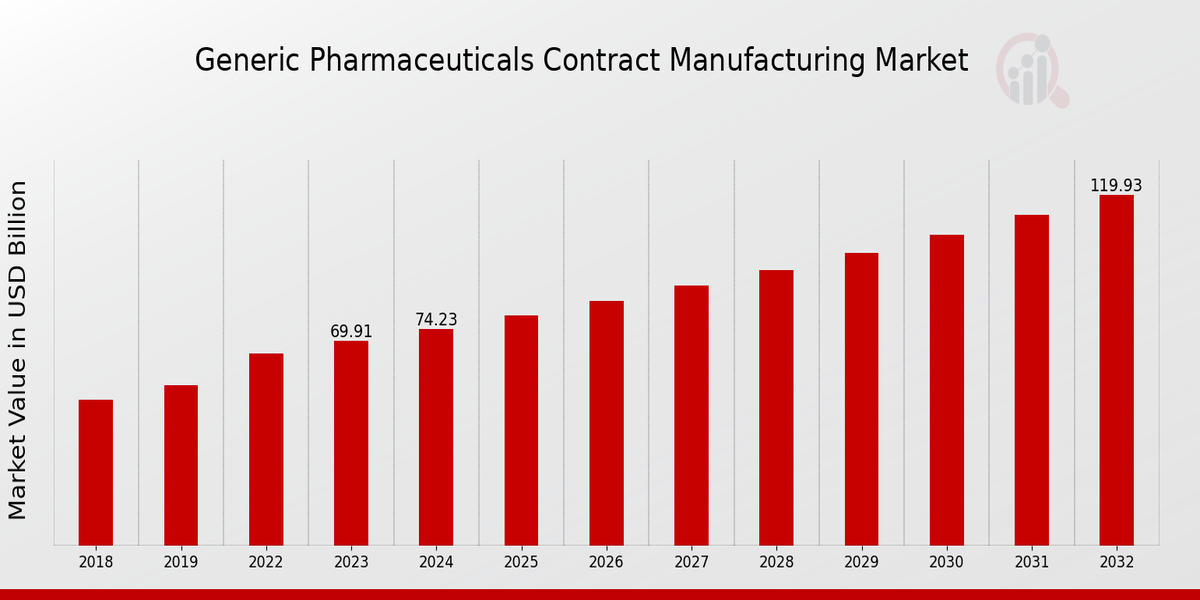 Generic Pharmaceuticals Contract Manufacturing Market

Market Value in USD Billion

69.91
74.23
119.93

2018
2019
2022
2023
2024
2025
2026
2027
2028
2029
2030
2031
2032