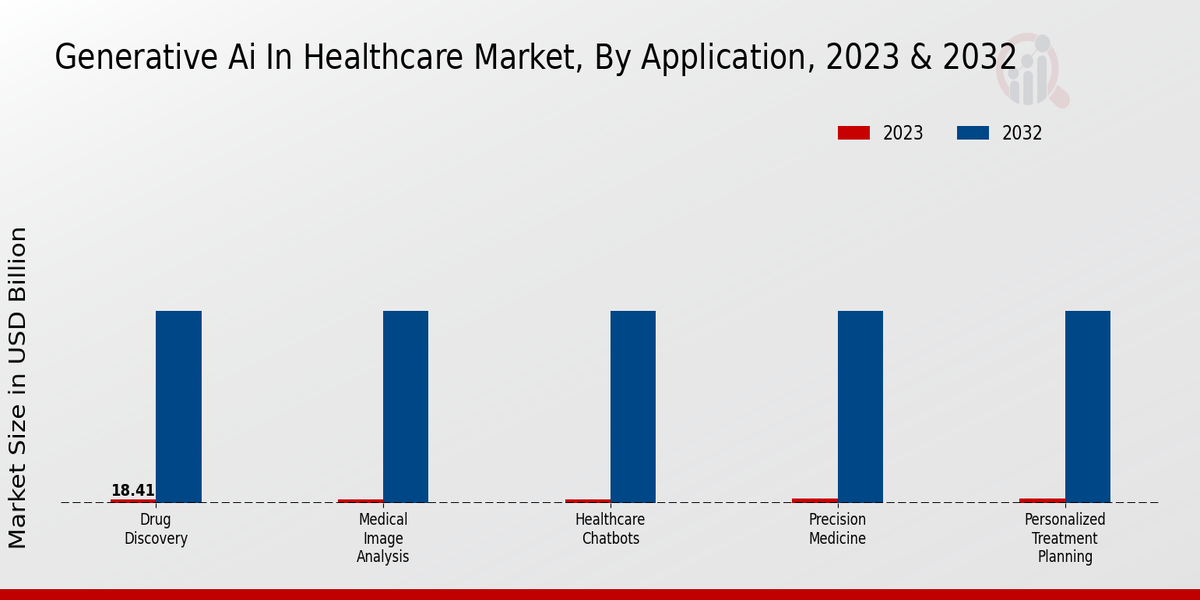 Generative Ai In Healthcare Market, By Application, 2023 & 2032

2023
2032

Market Size in USD Billion

18.41

Drug Discovery

Medical Image Analysis

Healthcare Chatbots

Precision Medicine

Personalized Treatment Planning