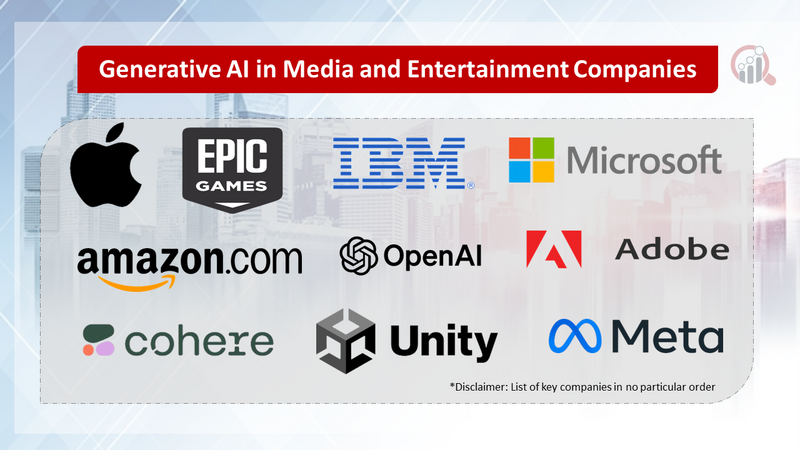 Generative AI in Media and Entertainment Companies

EPIC GAMES

IBM

Microsoft

amazon.com

OpenAI

Adobe

cohere

Unity

Meta

*Disclaimer: List of key companies in no particular order