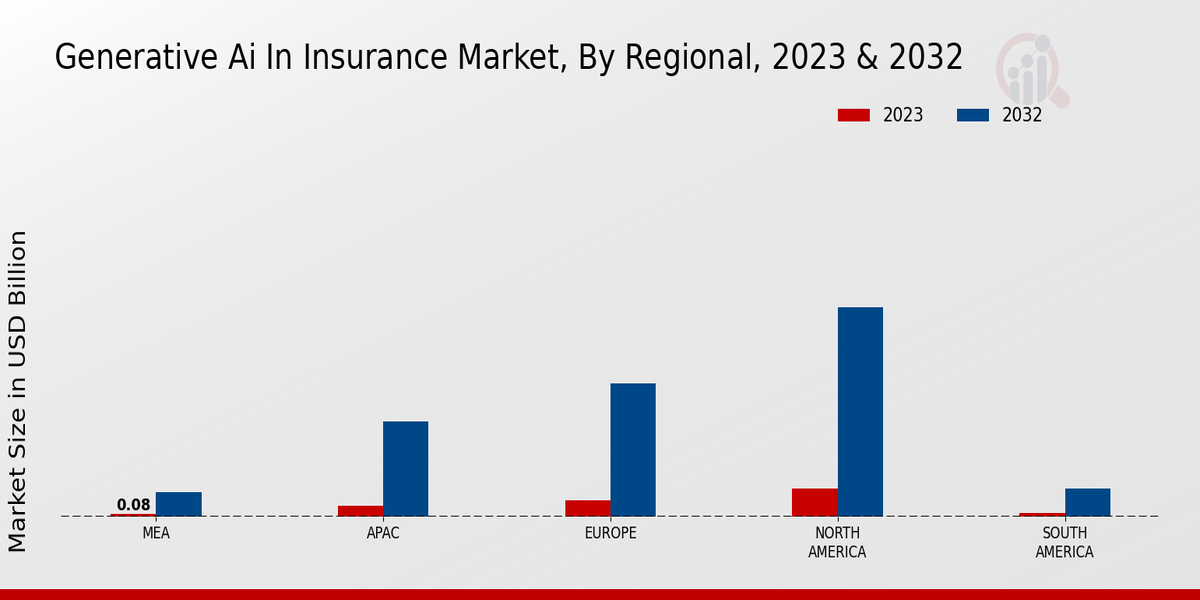 Generative Ai In Insurance Market, By Regional, 2023 & 2032

2023
2032

Market Size in USD Billion

0.08

MEA
APAC
EUROPE
NORTH AMERICA
SOUTH AMERICA