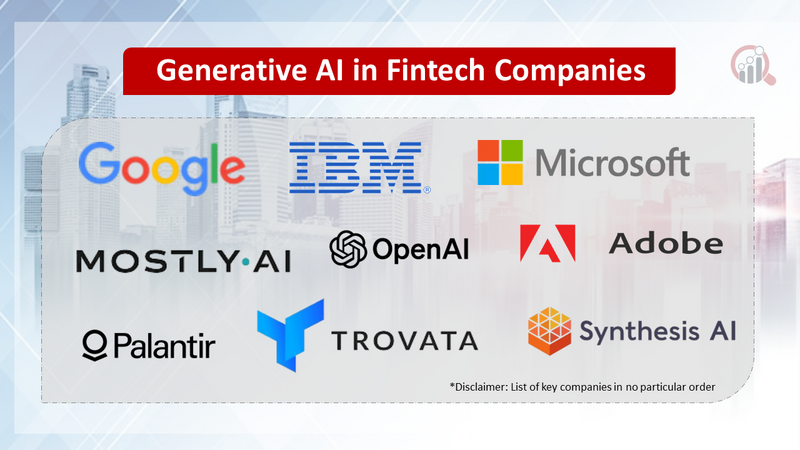 Generative AI in Fintech Companies

Google

IBM

Microsoft

MOSTLY·AI

OpenAI

Adobe

Palantir

TROVATA

Synthesis AI

*Disclaimer: List of key companies in no particular order