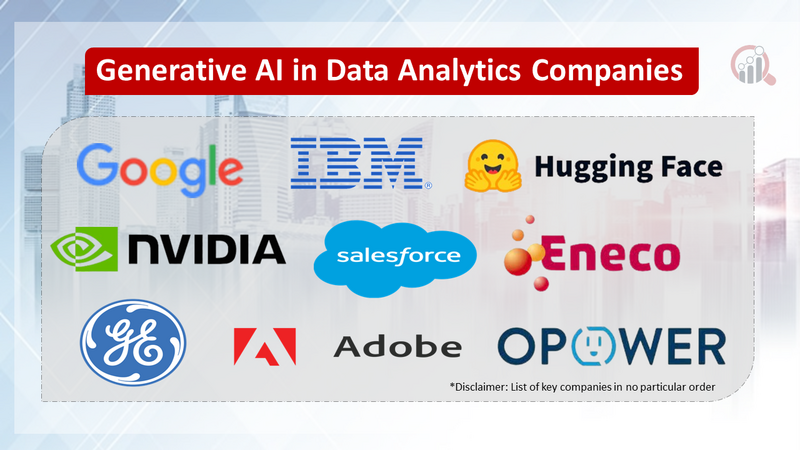 Generative AI in Data Analytics Companies

Google

IBM

Hugging Face

NVIDIA

salesforce

Eneco

GE

Adobe

OPOWER

*Disclaimer: List of key companies in no particular order