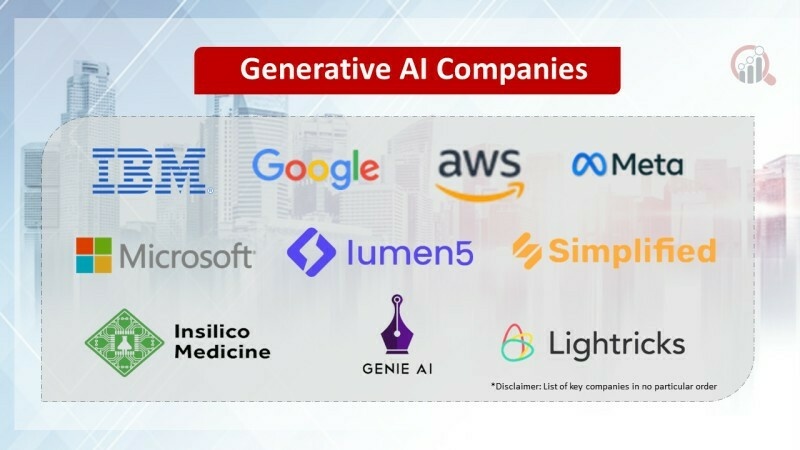 Generative AI Companies

IBM

Google

aws

Meta

Microsoft

lumen5

Simplified

Insilico Medicine

GENIE AI

Lightricks

*Disclaimer: List of key companies in no particular order