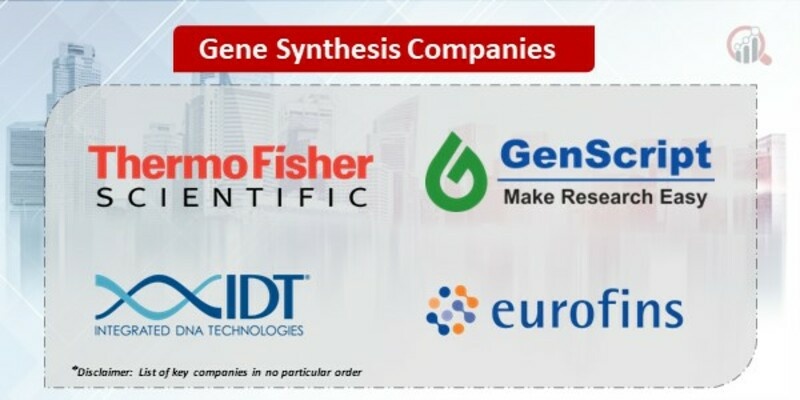 Gene Synthesis Companies

ThermoFisher
SCIENTIFIC

GenScript
Make Research Easy

IDT
INTEGRATED DNA TECHNOLOGIES

eurofins

*Disclaimer: List of key companies in no particular order