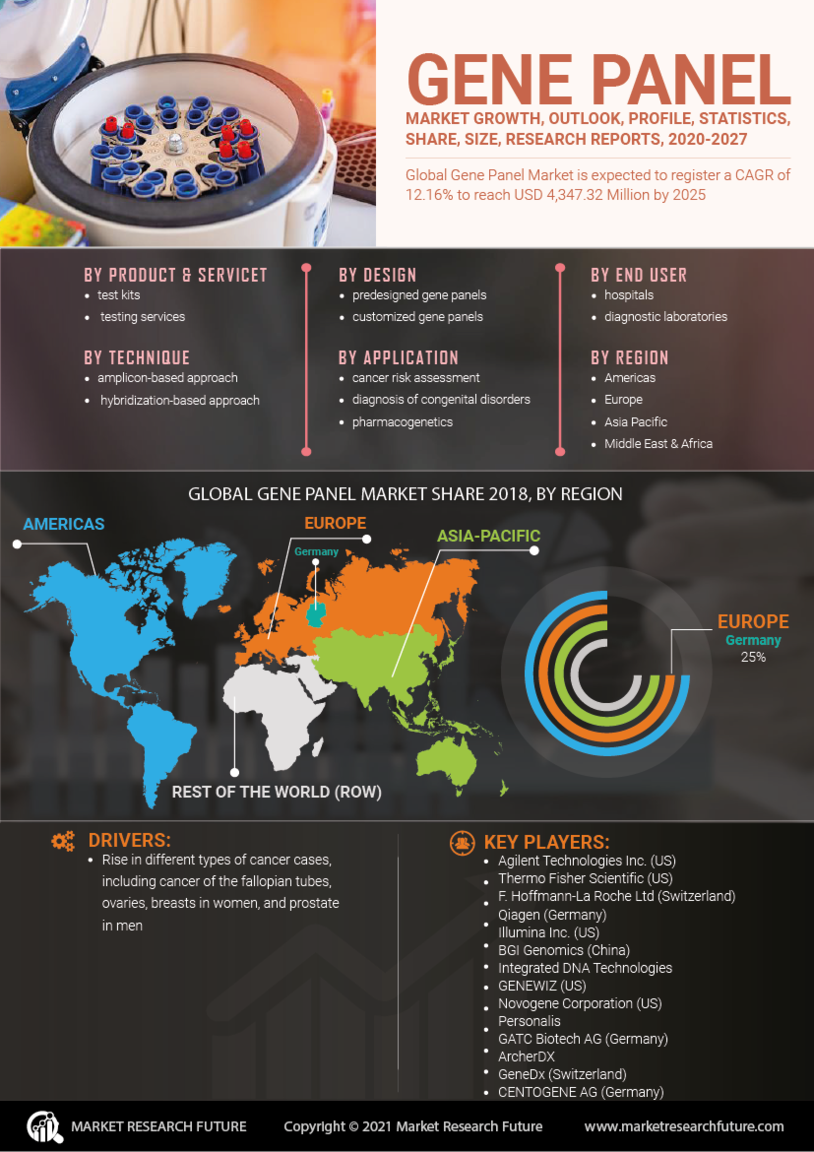 GENE PANEL

MARKET GROWTH, OUTLOOK, PROFILE, STATISTICS, SHARE, SIZE, RESEARCH REPORTS, 2020-2027

Global Gene Panel Market is expected to register a CAGR of 12.16% to reach USD 4,347.32 Million by 2025

BY PRODUCT & SERVICET
- test kits
- testing services

BY TECHNIQUE
- amplicon-based approach
- hybridization-based approach

BY DESIGN
- predesigned gene panels
- customized gene panels

BY APPLICATION
- cancer risk assessment
- diagnosis of congenital disorders
- pharmacogenetics

BY END USER
- hospitals
- diagnostic laboratories

BY REGION
- Americas
- Europe
- Asia Pacific
- Middle East & Africa

GLOBAL GENE PANEL MARKET SHARE 2018, BY REGION

AMERICAS

EUROPE

Germany

ASIA-PACIFIC

REST OF THE WORLD (ROW)

EUROPE
Germany
25%

DRIVERS:
- Rise in different types of cancer cases, including cancer of the fallopian tubes, ovaries, breasts in women, and prostate in men

KEY PLAYERS:
- Agilent Technologies Inc. (US)
- Thermo Fisher Scientific (US)
- F. Hoffmann-La Roche Ltd (Switzerland)
- Qiagen (Germany)
- Illumina Inc. (US)
- BGI Genomics (China)
- Integrated DNA Technologies
- GENEWIZ (US)
- Novogene Corporation (US)
- Personalis
- GATC Biotech AG (Germany)
- ArcherDX
- GeneDx (Switzerland)
- CENTOGENE AG (Germany)

MARKET RESEARCH FUTURE

Copyright © 2021 Market Research Future

www.marketresearchfuture.com