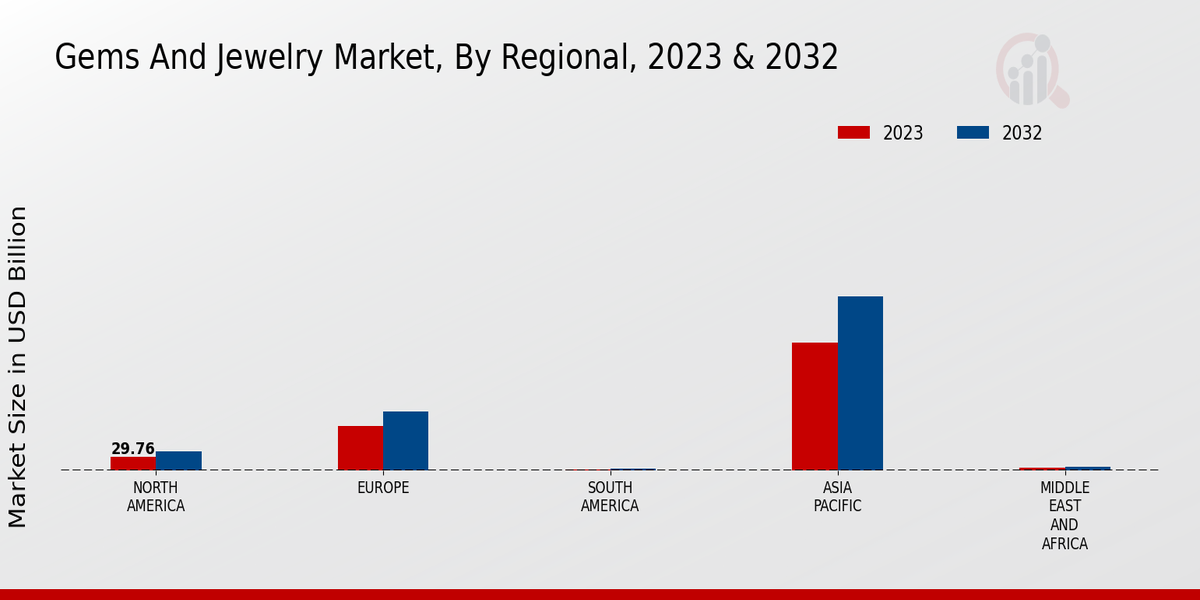 Gems And Jewelry Market, By Regional, 2023 & 2032

2023
2032

Market Size in USD Billion

29.76

NORTH AMERICA
EUROPE
SOUTH AMERICA
ASIA PACIFIC
MIDDLE EAST AND AFRICA