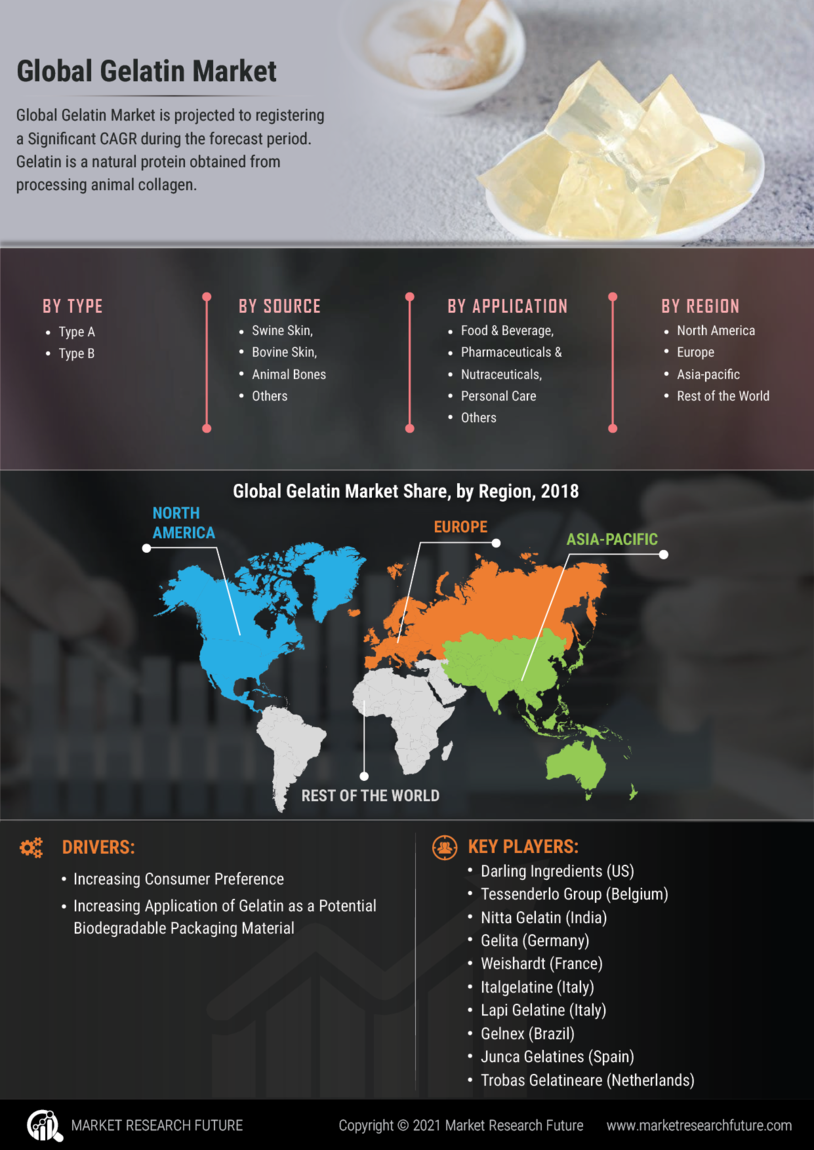 Global Gelatin Market

Global Gelatin Market is projected to registering a Significant CAGR during the forecast period. Gelatin is a natural protein obtained from processing animal collagen.

BY TYPE
- Type A
- Type B

BY SOURCE
- Swine Skin,
- Bovine Skin,
- Animal Bones
- Others

BY APPLICATION
- Food & Beverage,
- Pharmaceuticals &
- Nutraceuticals,
- Personal Care
- Others

BY REGION
- North America
- Europe
- Asia-pacific
- Rest of the World

Global Gelatin Market Share, by Region, 2018

NORTH AMERICA

EUROPE

ASIA-PACIFIC

REST OF THE WORLD

DRIVERS:
- Increasing Consumer Preference
- Increasing Application of Gelatin as a Potential Biodegradable Packaging Material

KEY PLAYERS:
- Darling Ingredients (US)
- Tessenderlo Group (Belgium)
- Nitta Gelatin (India)
- Gelita (Germany)
- Weishardt (France)
- Italgelatine (Italy)
- Lapi Gelatine (Italy)
- Gelnex (Brazil)
- Junca Gelatines (Spain)
- Trobas Gelatineare (Netherlands)

MARKET RESEARCH FUTURE

Copyright © 2021 Market Research Future

www.marketresearchfuture.com