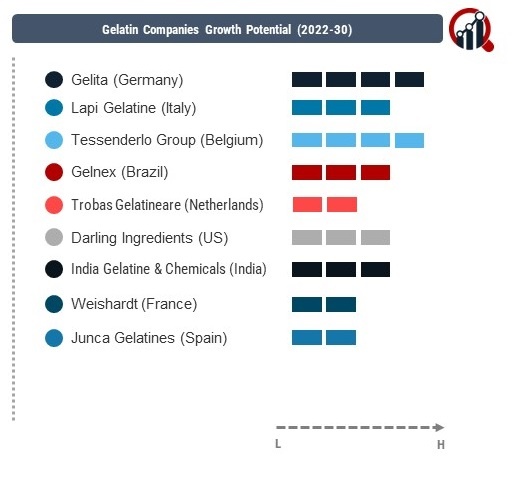 Gelatin Companies Growth Potential (2022-30)

Gelita (Germany)
Lapi Gelatine (Italy)
Tessenderlo Group (Belgium)
Gelnex (Brazil)
Trobas Gelatineare (Netherlands)
Darling Ingredients (US)
India Gelatine & Chemicals (India)
Weishardt (France)
Junca Gelatines (Spain)

L
H