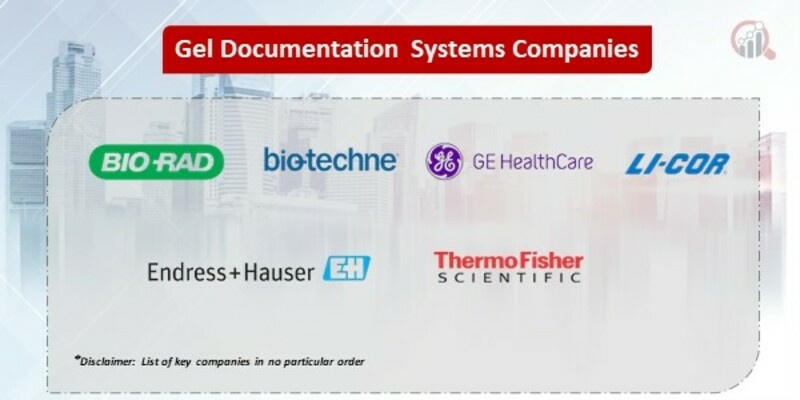 Gel Documentation Systems Companies

BIO-RAD

bio-techne

GE HealthCare

LI-COR

Endress+Hauser EH

ThermoFisher SCIENTIFIC

*Disclaimer: List of key companies in no particular order